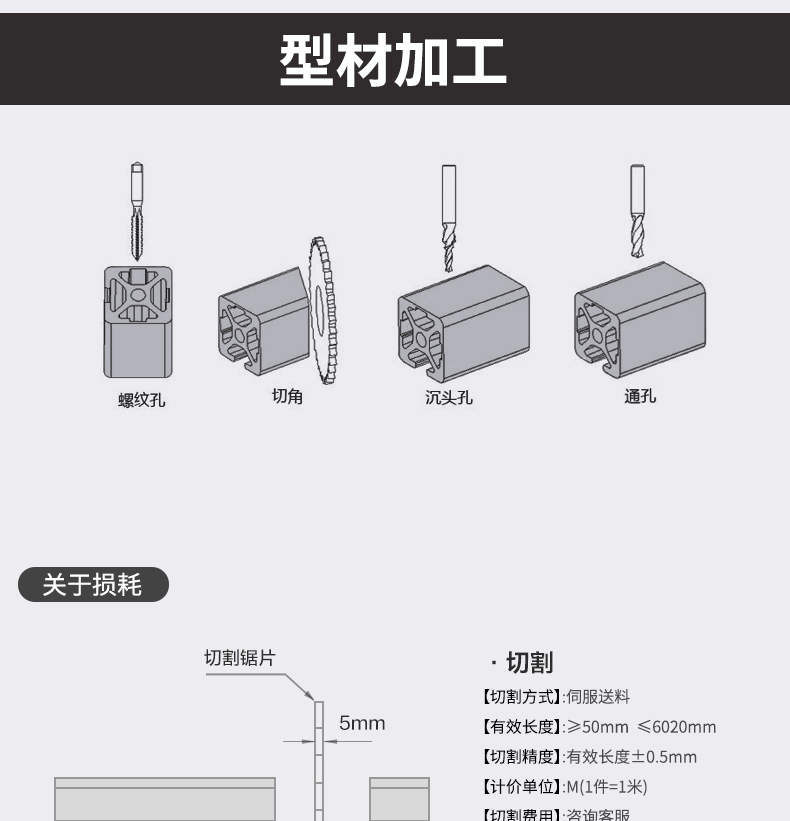 型材加工

螺纹孔

切角

沉头孔

通孔

关于损耗

切割锯片

5mm

· 切割

【切割方式】:伺服送料

【有效长度】:≥50mm ≤6020mm

【切割精度】:有效长度±0.5mm

【计价单位】:M(1件=1米)

【切割费用】:咨询客服